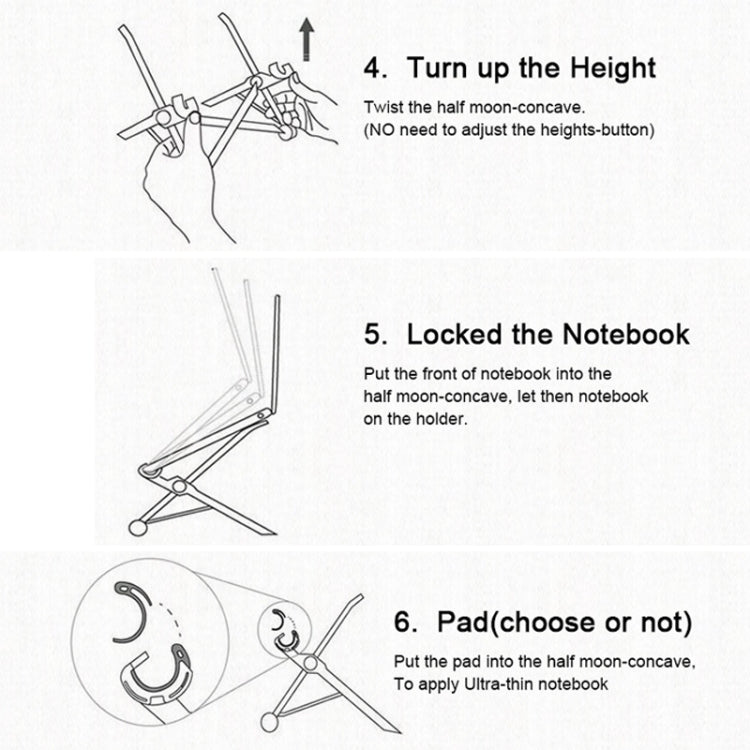 4. Turn up the Height

Twist the half moon-concave.
(NO need to adjust the heights-button)

5. Locked the Notebook

Put the front of notebook into the half moon-concave, let then notebook on the holder.

6. Pad(choose or not)

Put the pad into the half moon-concave, To apply Ultra-thin notebook