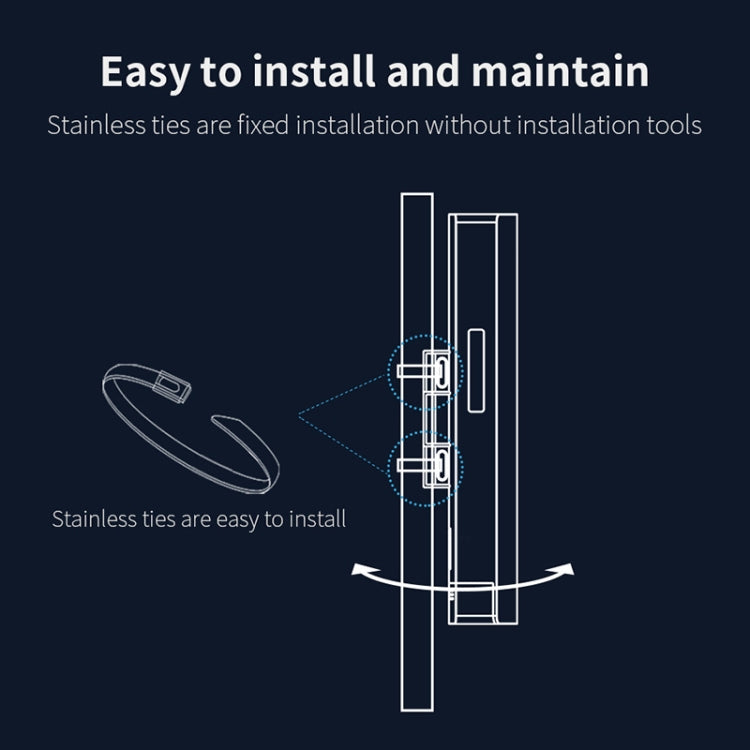 Easy to install and maintain

Stainless ties are fixed installation without installation tools

Stainless ties are easy to install