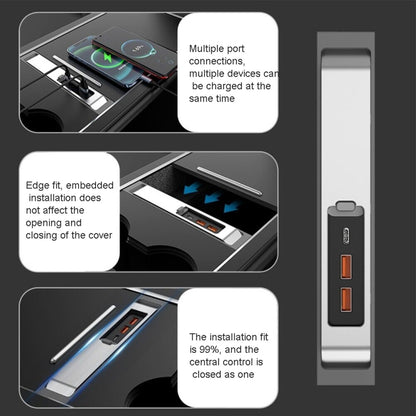 Multiple port connections, multiple devices can be charged at the same time

Edge fit, embedded installation does not affect the opening and closing of the cover

The installation fit is 99%, and the central control is closed as one