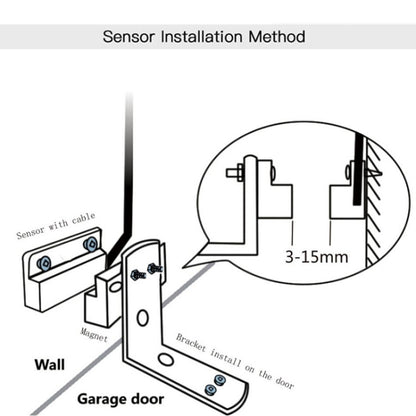 Sensor Installation Method

Sensor with cable

3-15mm

Magnet

Bracket install on the door

Wall

Garage door